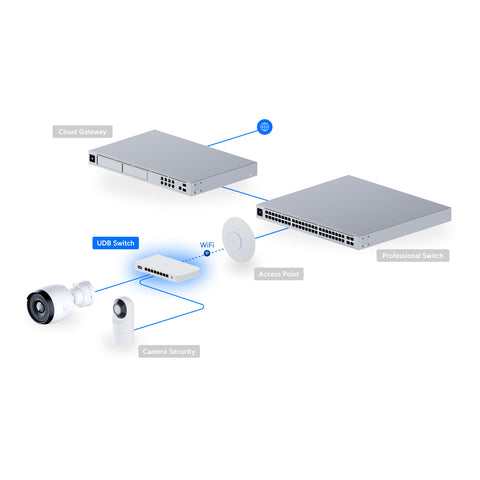 Cloud Gateway

UDB Switch

WiFi

Professional Switch

Access Point

Camera Security