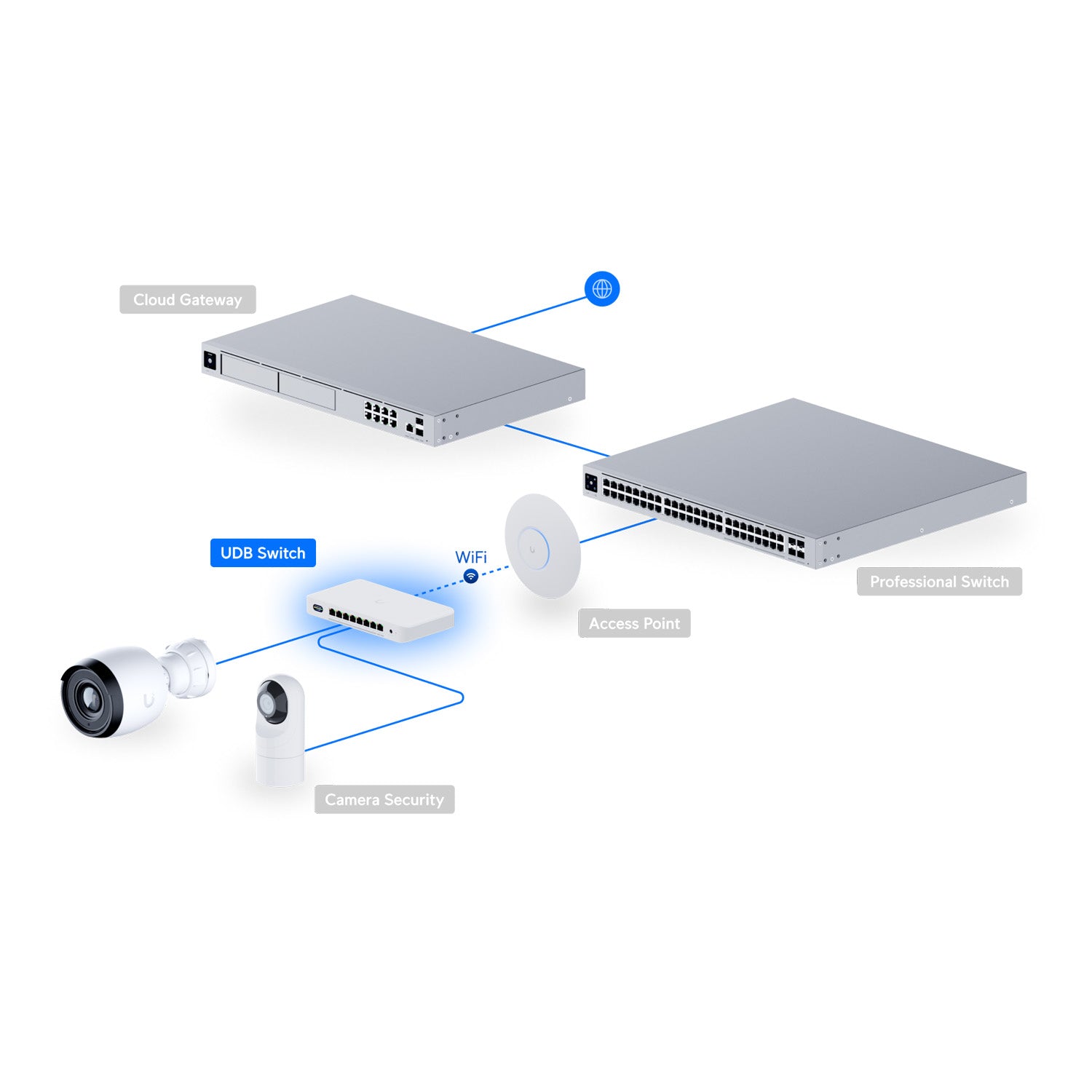 Cloud Gateway

UDB Switch

WiFi

Professional Switch

Access Point

Camera Security